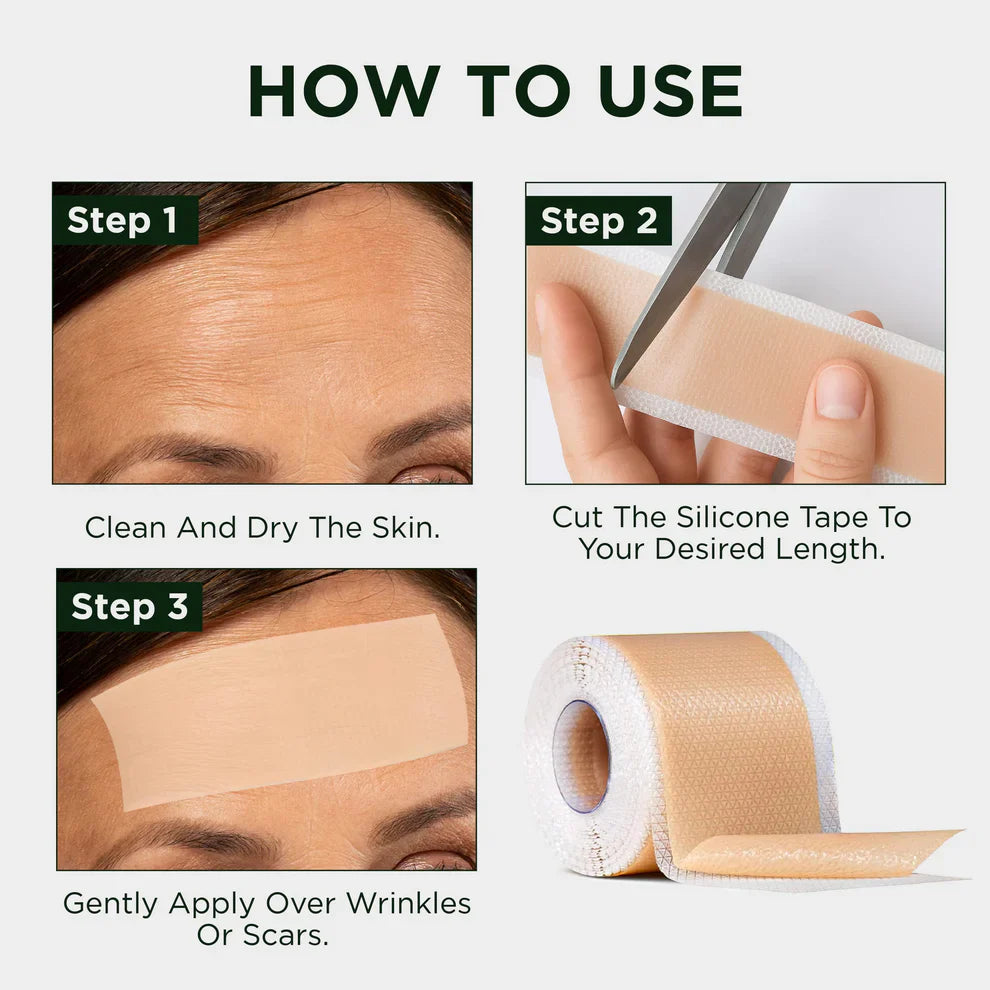 HOW TO USE

Step 1

Clean And Dry The Skin.

Step 2

Cut The Silicone Tape To Your Desired Length.

Step 3

Gently Apply Over Wrinkles Or Scars.